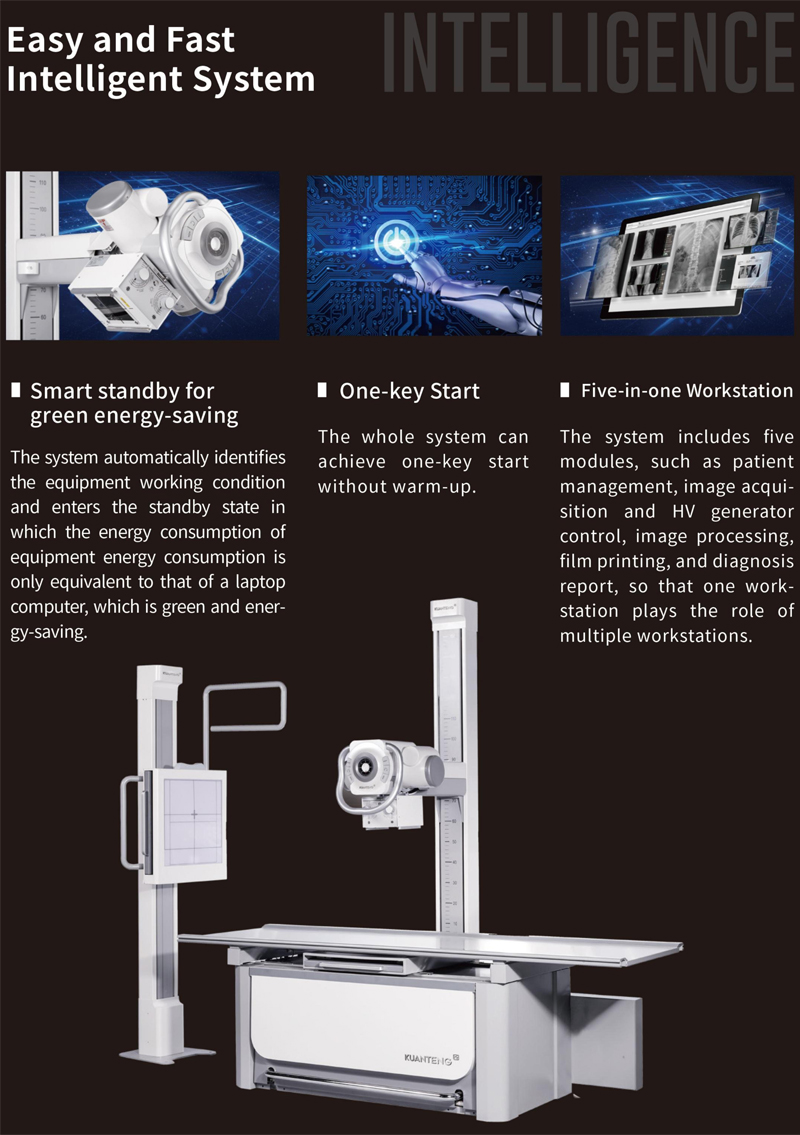 Easy and Fast Intelligent System

INTELLIGENCE

Smart standby for green energy-saving

The system automatically identifies the equipment working condition and enters the standby state in which the energy consumption of equipment energy consumption is only equivalent to that of a laptop computer, which is green and energy-saving.

One-key Start

The whole system can achieve one-key start without warm-up.

Five-in-one Workstation

The system includes five modules, such as patient management, image acquisition and HV generator control, image processing, film printing, and diagnosis report, so that one workstation plays the role of multiple workstations.

KUANTENG